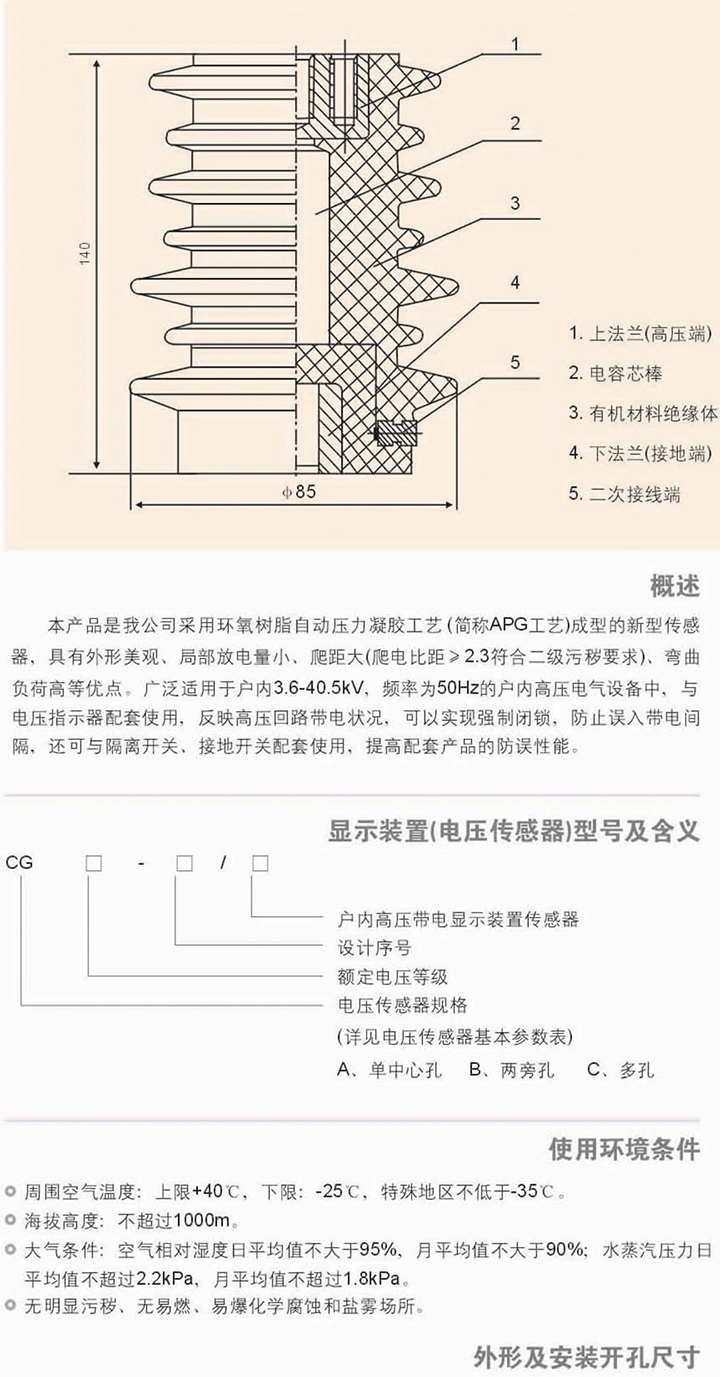 1
2
3
4
5
140
ϕ85

1. 上法兰(高压端)
2. 电容芯棒
3. 有机材料绝缘体
4. 下法兰(接地端)
5. 二次接线端

概述

本产品是我公司采用环氧树脂自动压力凝胶工艺 (简称APG工艺)成型的新型传感器，具有外形美观、局部放电量小、爬距大(爬电比距≥2.3符合二级污秽要求)、弯曲负荷高等优点。广泛适用于户内3.6-40.5kV，频率为50Hz的户内高压电气设备中，与电压指示器配套使用，反映高压回路带电状况，可以实现强制闭锁，防止误入带电间隔，还可与隔离开关、接地开关配套使用，提高配套产品的防误性能。

显示装置(电压传感器)型号及含义

CG □ - □ / □

户内高压带电显示装置传感器
设计序号
额定电压等级
电压传感器规格
(详见电压传感器基本参数表)
A、单中心孔 B、两旁孔 C、多孔

使用环境条件

周围空气温度：上限+40℃，下限：-25℃，特殊地区不低于-35℃。
海拔高度：不超过1000m。
大气条件：空气相对湿度日平均值不大于95%，月平均值不大于90%；水蒸汽压力日平均值不超过2.2kPa，月平均值不超过1.8kPa。
无明显污秽、无易燃、易爆化学腐蚀和盐雾场所。

外形及安装开孔尺寸